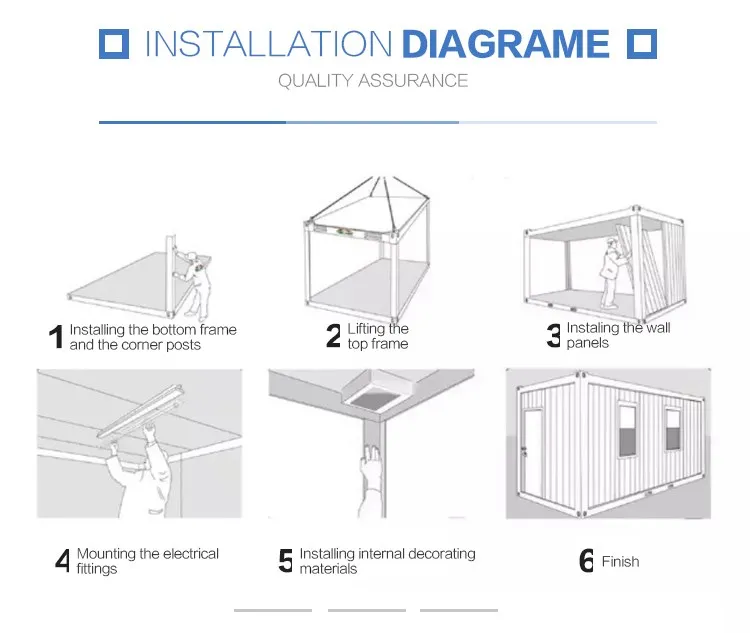 INSTALLATION DIAGRAME

QUALITY ASSURANCE

1 Installing the bottom frame and the corner posts

2 Lifting the top frame

3 Instaling the wall panels

4 Mounting the electrical fittings

5 Installing internal decorating materials

6 Finish