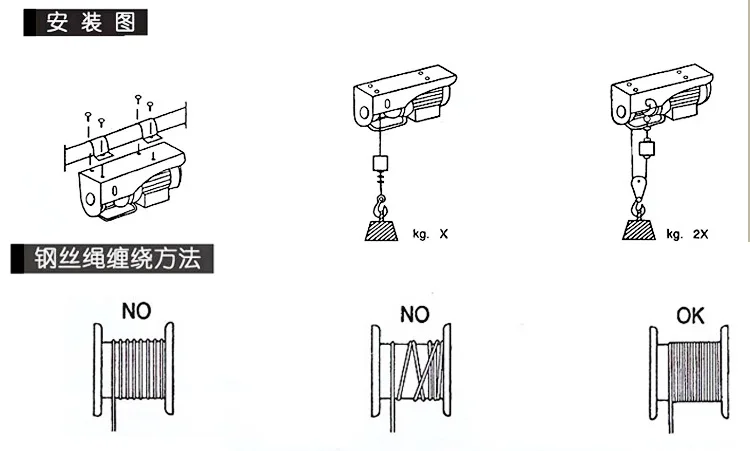 安装图

kg. X

kg. 2X

钢丝绳缠绕方法

NO

NO

OK