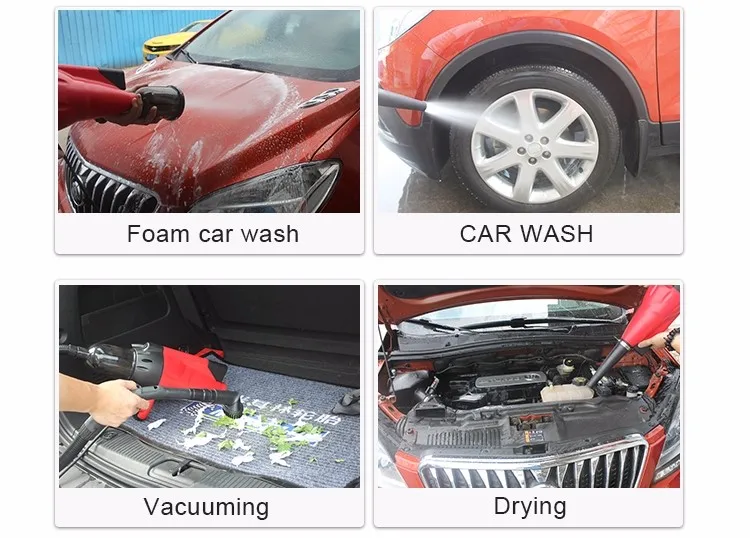 Foam car wash

CAR WASH

Vacuuming

Drying