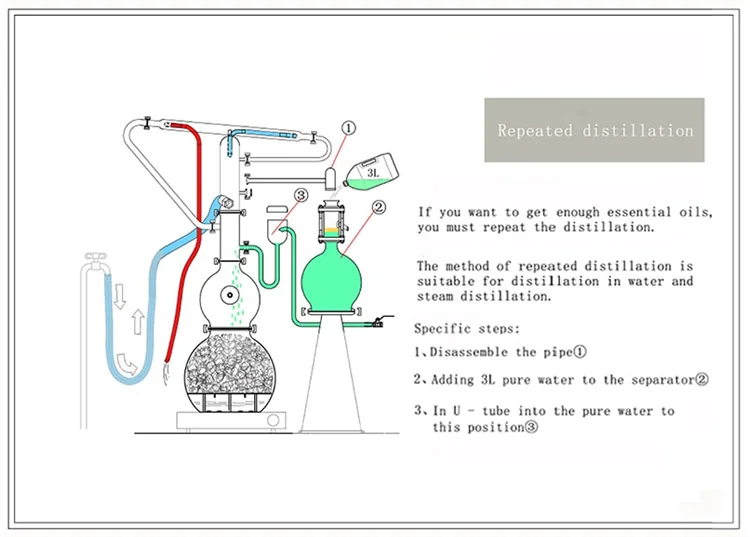 ①

3L

③

②

Repeated distillation

If you want to get enough essential oils, you must repeat the distillation.

The method of repeated distillation is suitable for distillation in water and steam distillation.

Specific steps:

1、Disassemble the pipe①

2、Adding 3L pure water to the separator②

3、In U - tube into the pure water to this position③