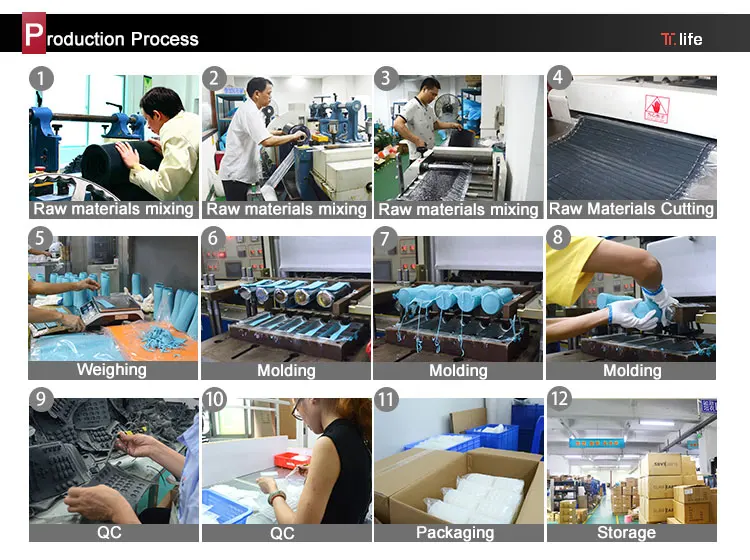 Production Process

Ti.life

1 Raw materials mixing

2 Raw materials mixing

3 Raw materials mixing

4 Raw Materials Cutting

5 Weighing

6 Molding

7 Molding

8 Molding

9 QC

10 QC

11 Packaging

12 Storage