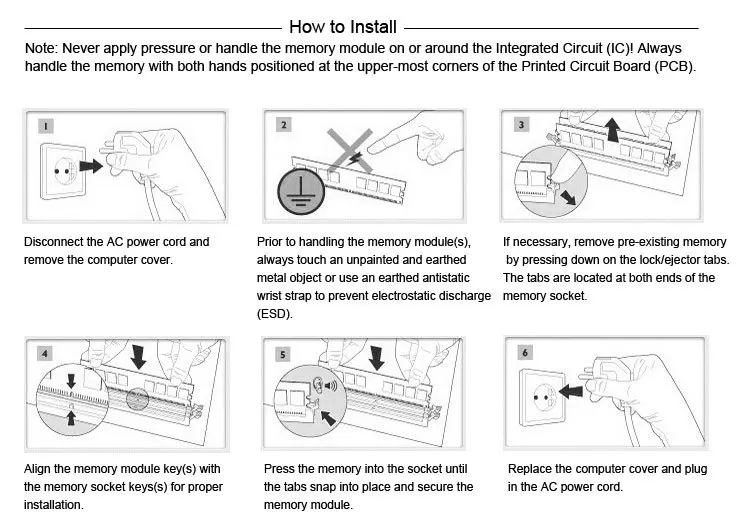 How to Install

Note: Never apply pressure or handle the memory module on or around the Integrated Circuit (IC)! Always handle the memory with both hands positioned at the upper-most corners of the Printed Circuit Board (PCB).

1

Disconnect the AC power cord and remove the computer cover.

2

Prior to handling the memory module(s), always touch an unpainted and earthed metal object or use an earthed antistatic wrist strap to prevent electrostatic discharge (ESD).

3

If necessary, remove pre-existing memory by pressing down on the lock/ejector tabs. The tabs are located at both ends of the memory socket.

4

Align the memory module key(s) with the memory socket keys(s) for proper installation.

5

Press the memory into the socket until the tabs snap into place and secure the memory module.

6

Replace the computer cover and plug in the AC power cord.