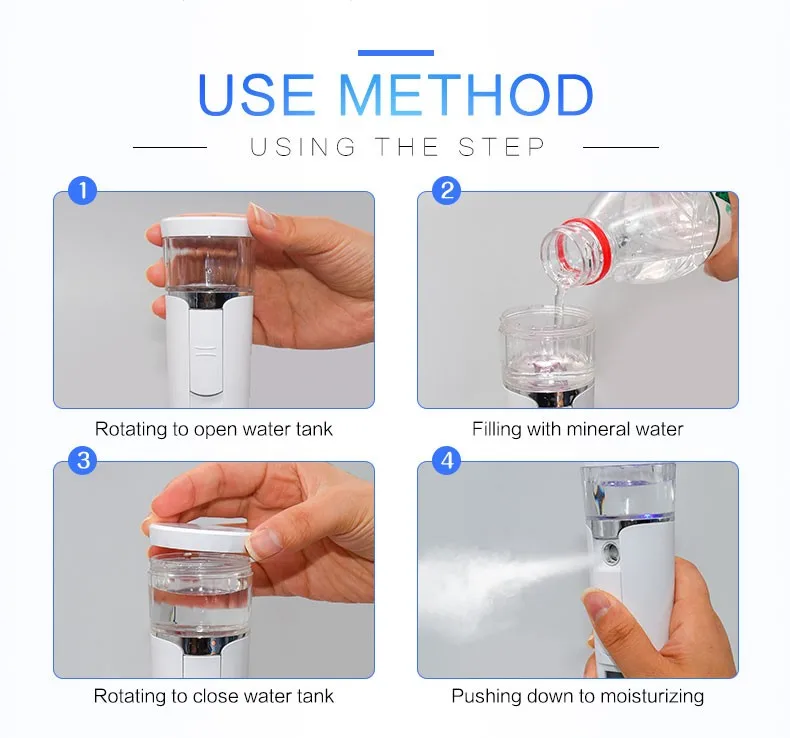 USE METHOD

USING THE STEP

1

Rotating to open water tank

2

Filling with mineral water

3

Rotating to close water tank

4

Pushing down to moisturizing