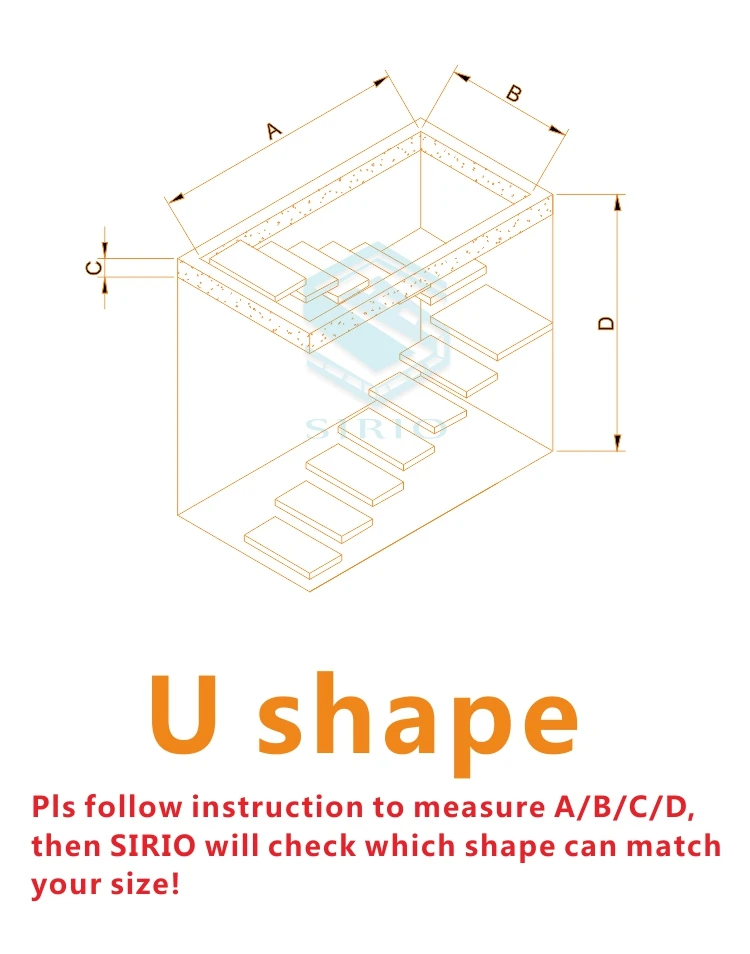 A

B

C

D

SIRIO

U shape

Pls follow instruction to measure A/B/C/D, then SIRIO will check which shape can match your size!