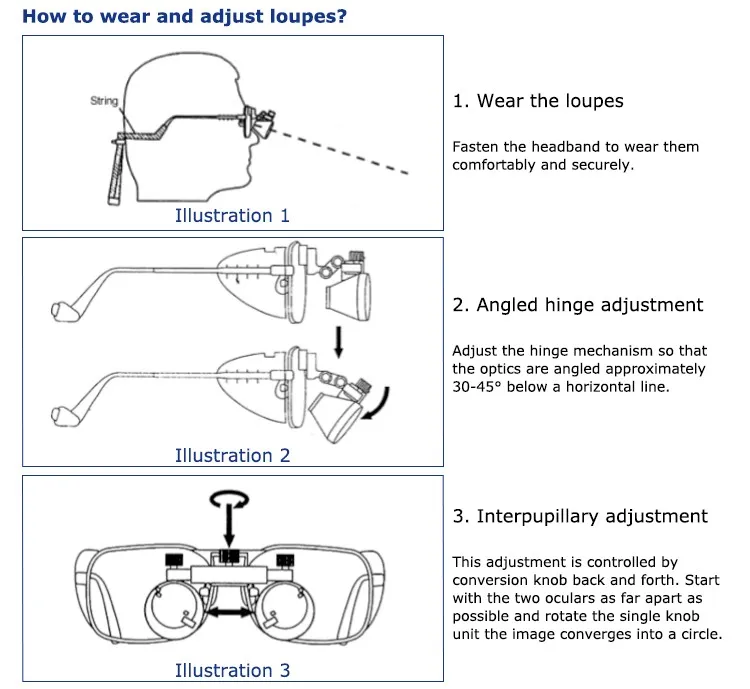 How to wear and adjust loupes?

String

Illustration 1

1. Wear the loupes

Fasten the headband to wear them comfortably and securely.

Illustration 2

2. Angled hinge adjustment

Adjust the hinge mechanism so that the optics are angled approximately 30-45° below a horizontal line.

Illustration 3

3. Interpupillary adjustment

This adjustment is controlled by conversion knob back and forth. Start with the two oculars as far apart as possible and rotate the single knob unit the image converges into a circle.