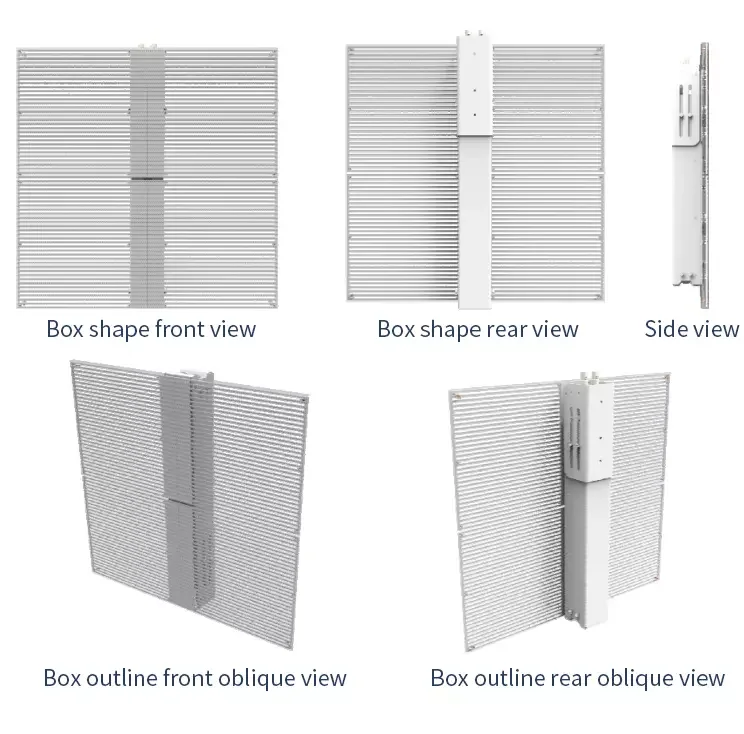 Box shape front view

Box shape rear view

Side view

Box outline front oblique view

Box outline rear oblique view