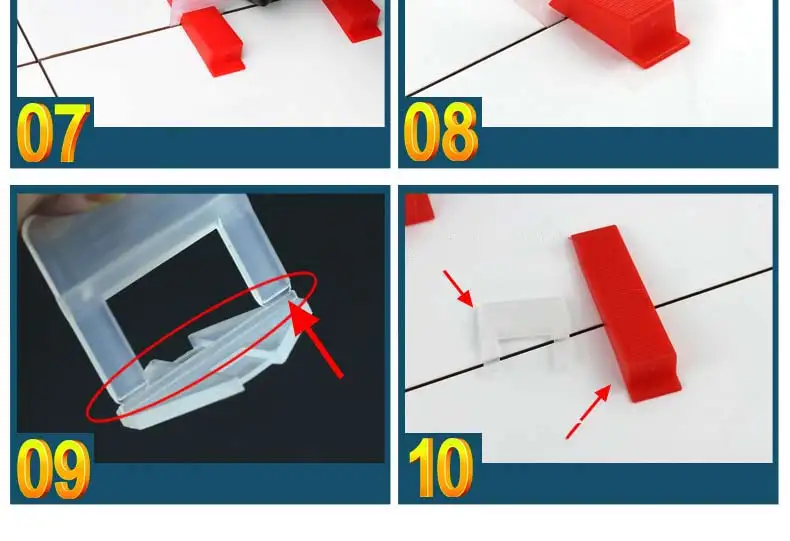 07

08

09

10