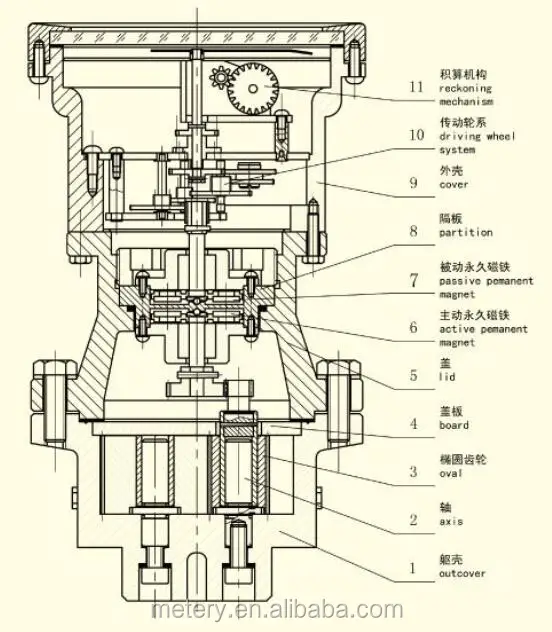 11 积算机构
reckoning
mechanism

10 传动轮系
driving wheel
system

9 外壳
cover

8 隔板
partition

7 被动永久磁铁
passive pemanent
magnet

6 主动永久磁铁
active pemanent
magnet

5 盖
lid

4 盖板
board

3 椭圆齿轮
oval

2 轴
axis

1 躯壳
outcover

metery.en.alibaba.com