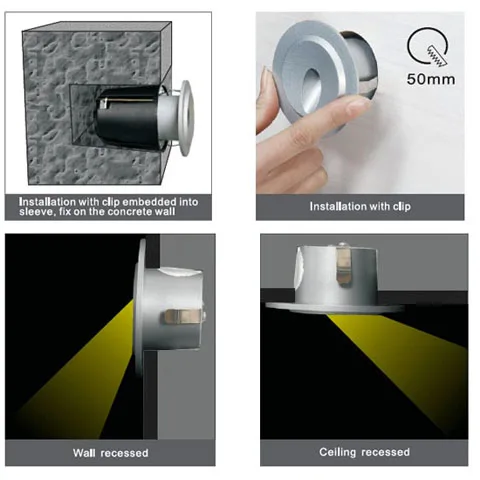 Installation with clip embedded into sleeve, fix on the concrete wall

50mm

Installation with clip

Wall recessed

Ceiling recessed