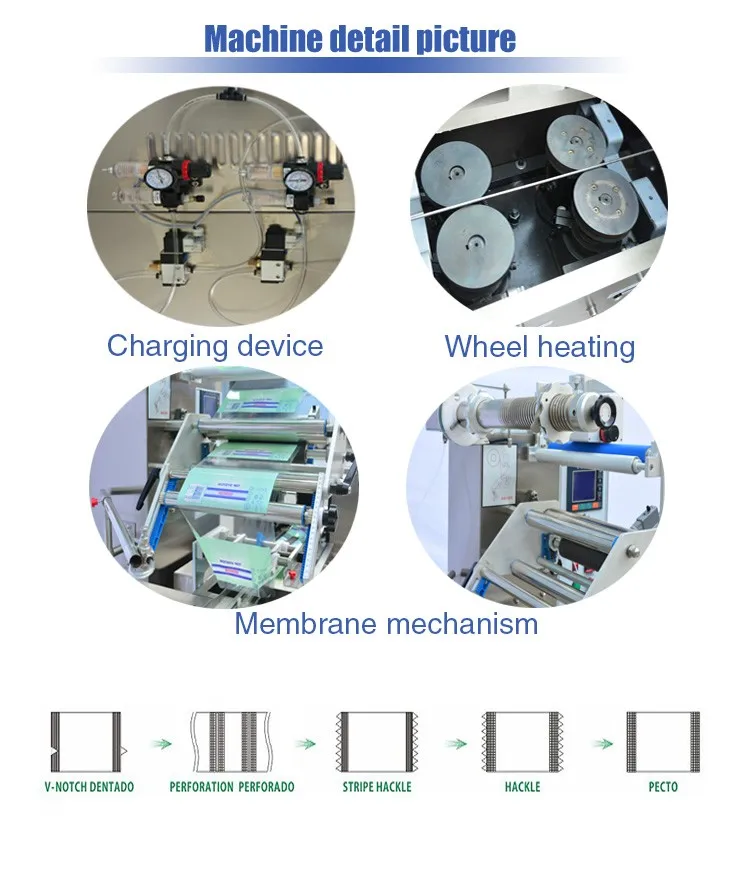 Machine detail picture

Charging device

Wheel heating

Membrane mechanism

V-NOTCH DENTADO

PERFORATION PERFORADO

STRIPE HACKLE

HACKLE

PECTO