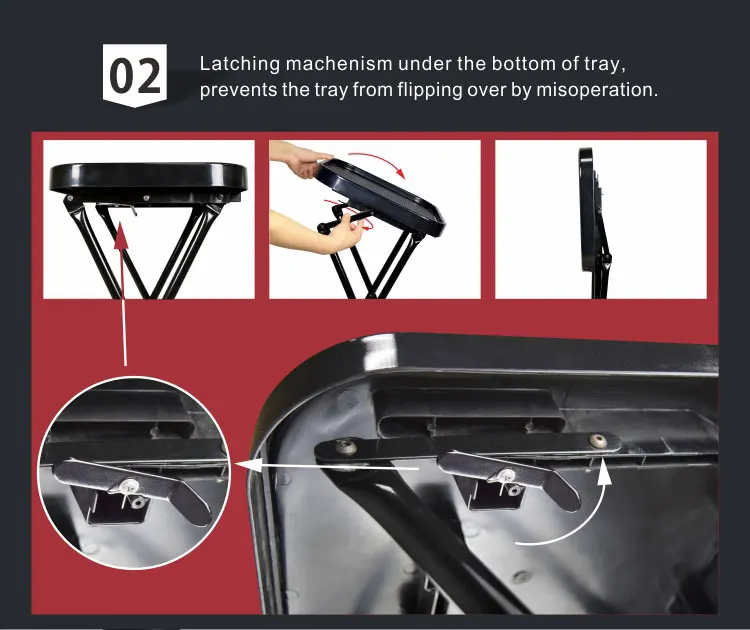 02

Latching machenism under the bottom of tray, prevents the tray from flipping over by misoperation.