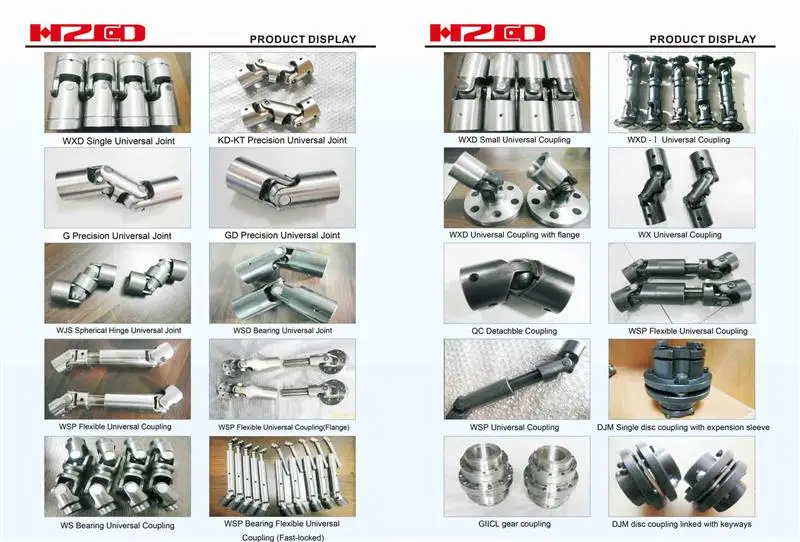 HZCD

PRODUCT DISPLAY

WXD Single Universal Joint

KD-KT Precision Universal Joint

G Precision Universal Joint

GD Precision Universal Joint

WJS Spherical Hinge Universal Joint

WSD Bearing Universal Joint

WSP Flexible Universal Coupling

WSP Flexible Universal Coupling(Flange)

WS Bearing Universal Coupling

WSP Bearing Flexible Universal Coupling (Fast-locked)

HZCD

PRODUCT DISPLAY

WXD Small Universal Coupling

WXD - Ⅰ Universal Coupling

WXD Universal Coupling with flange

WX Universal Coupling

QC Detachble Coupling

WSP Flexible Universal Coupling

WSP Universal Coupling

DJM Single disc coupling with expension sleeve

GIICL gear coupling

DJM disc coupling linked with keyways