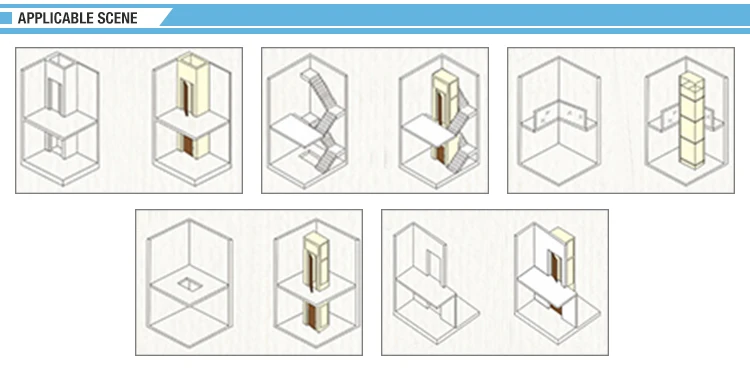 APPLICABLE SCENE