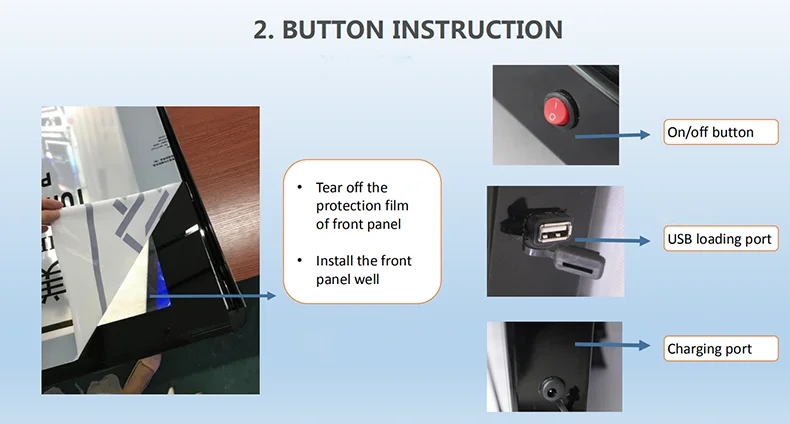 2. BUTTON INSTRUCTION

• Tear off the protection film of front panel

• Install the front panel well

On/off button

USB loading port

Charging port