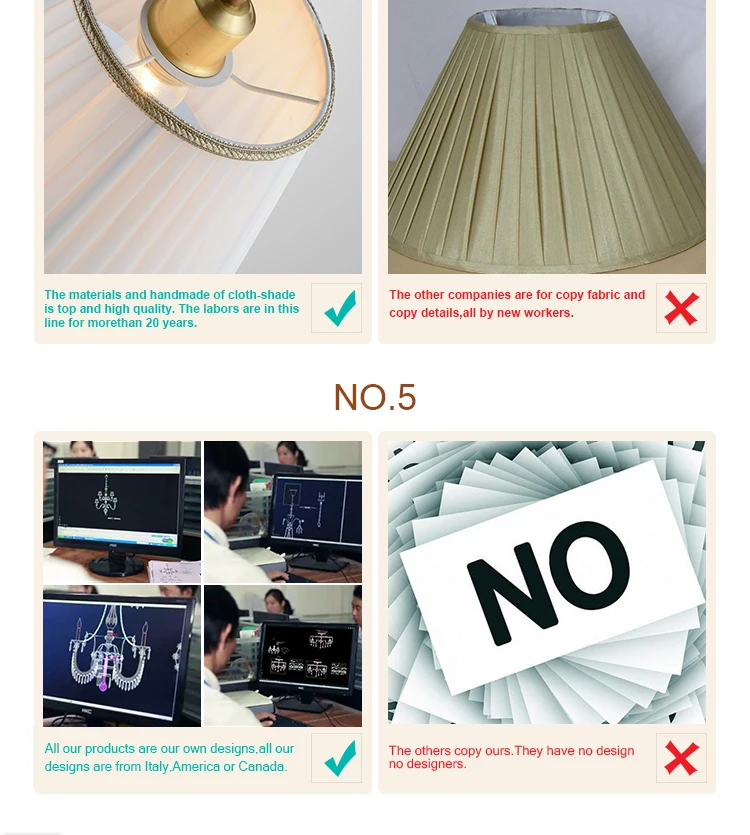 The materials and handmade of cloth-shade is top and high quality. The labors are in this line for morethan 20 years.

The other companies are for copy fabric and copy details,all by new workers.

NO.5

NO

All our products are our own designs,all our designs are from Italy.America or Canada.

The others copy ours.They have no design no designers.