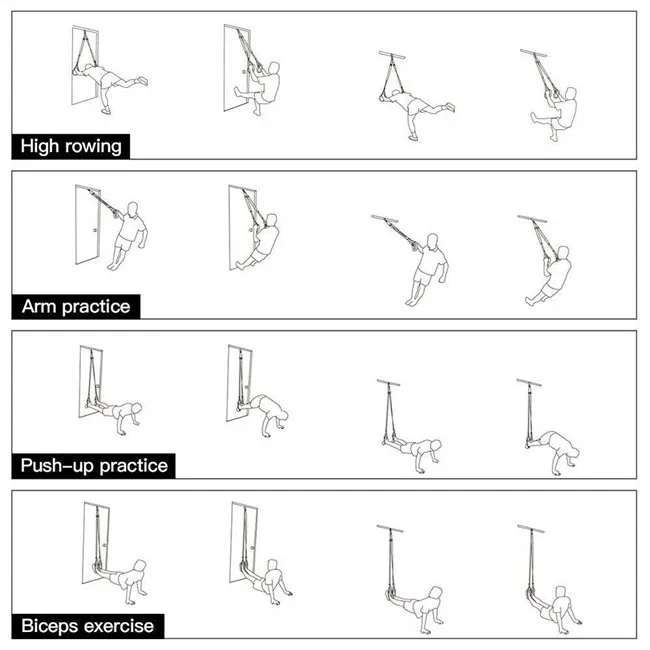 High rowing

Arm practice

Push-up practice

Biceps exercise