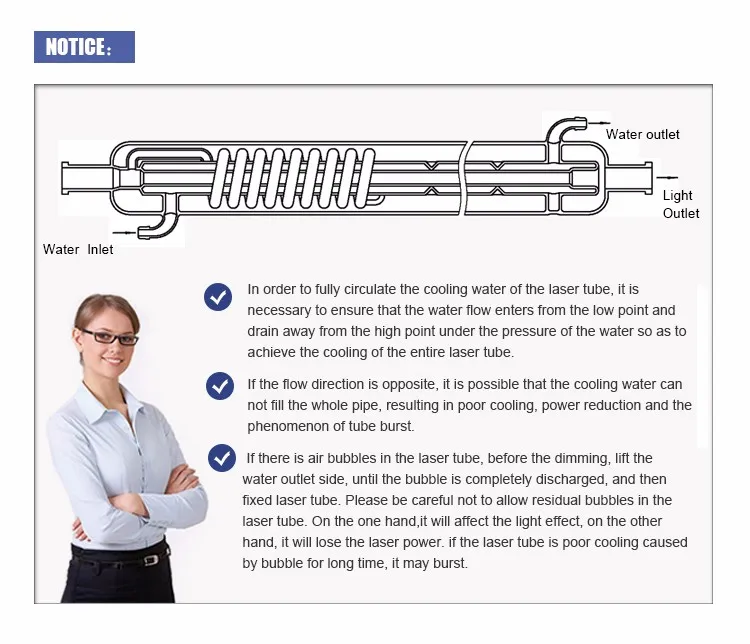 NOTICE:

Water outlet

Light Outlet

Water Inlet

In order to fully circulate the cooling water of the laser tube, it is necessary to ensure that the water flow enters from the low point and drain away from the high point under the pressure of the water so as to achieve the cooling of the entire laser tube.

If the flow direction is opposite, it is possible that the cooling water can not fill the whole pipe, resulting in poor cooling, power reduction and the phenomenon of tube burst.

If there is air bubbles in the laser tube, before the dimming, lift the water outlet side, until the bubble is completely discharged, and then fixed laser tube. Please be careful not to allow residual bubbles in the laser tube. On the one hand,it will affect the light effect, on the other hand, it will lose the laser power. if the laser tube is poor cooling caused by bubble for long time, it may burst.