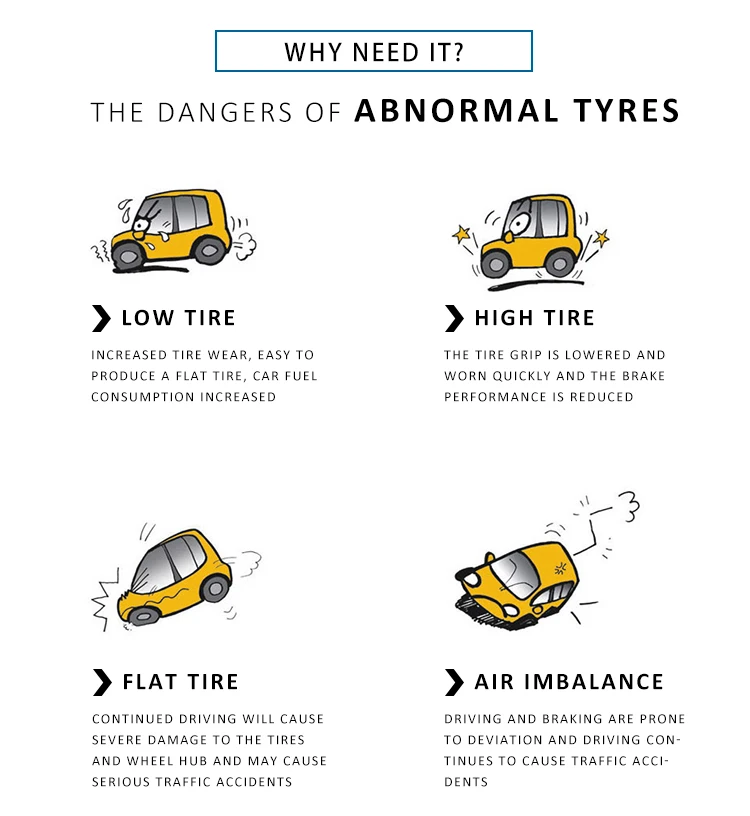 WHY NEED IT?

THE DANGERS OF ABNORMAL TYRES

LOW TIRE

INCREASED TIRE WEAR, EASY TO PRODUCE A FLAT TIRE, CAR FUEL CONSUMPTION INCREASED

HIGH TIRE

THE TIRE GRIP IS LOWERED AND WORN QUICKLY AND THE BRAKE PERFORMANCE IS REDUCED

FLAT TIRE

CONTINUED DRIVING WILL CAUSE SEVERE DAMAGE TO THE TIRES AND WHEEL HUB AND MAY CAUSE SERIOUS TRAFFIC ACCIDENTS

AIR IMBALANCE

DRIVING AND BRAKING ARE PRONE TO DEVIATION AND DRIVING CONTINUES TO CAUSE TRAFFIC ACCIDENTS