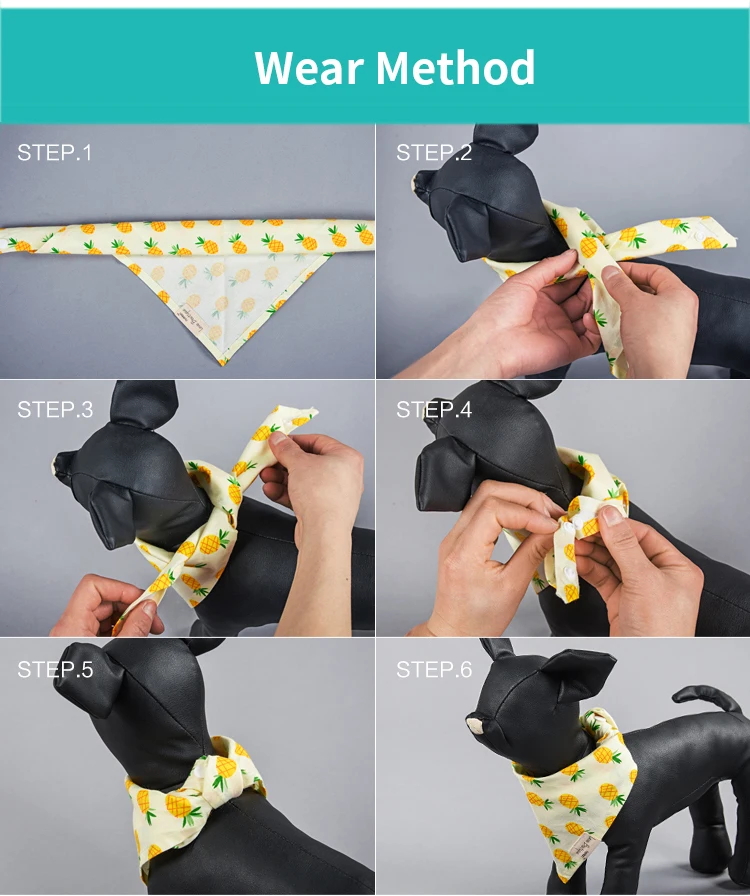 Wear Method

STEP.1

STEP.2

STEP.3

STEP.4

STEP.5

STEP.6