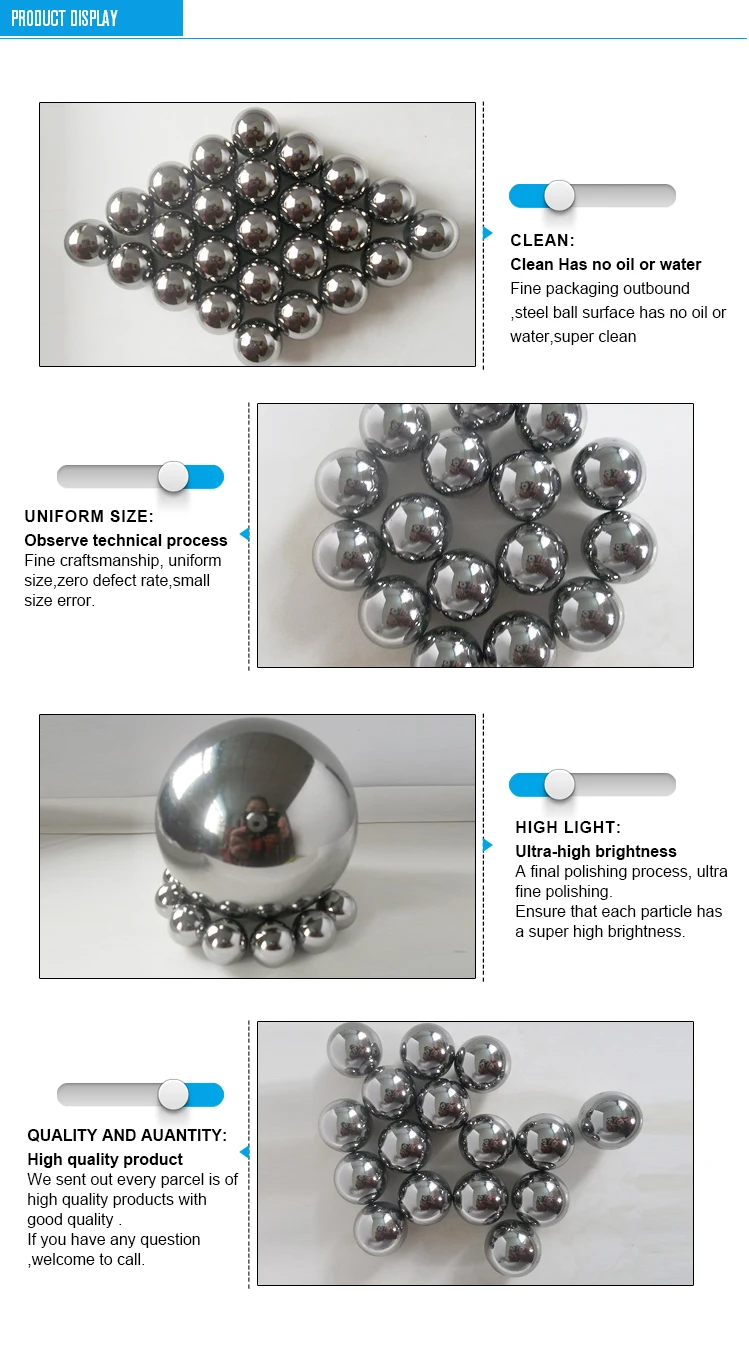 PRODUCT DISPLAY

CLEAN:
Clean Has no oil or water
Fine packaging outbound ,steel ball surface has no oil or water,super clean

UNIFORM SIZE:
Observe technical process
Fine craftsmanship, uniform size,zero defect rate,small size error.

HIGH LIGHT:
Ultra-high brightness
A final polishing process, ultra fine polishing.
Ensure that each particle has a super high brightness.

QUALITY AND AUANTITY:
High quality product
We sent out every parcel is of high quality products with good quality .
If you have any question ,welcome to call.