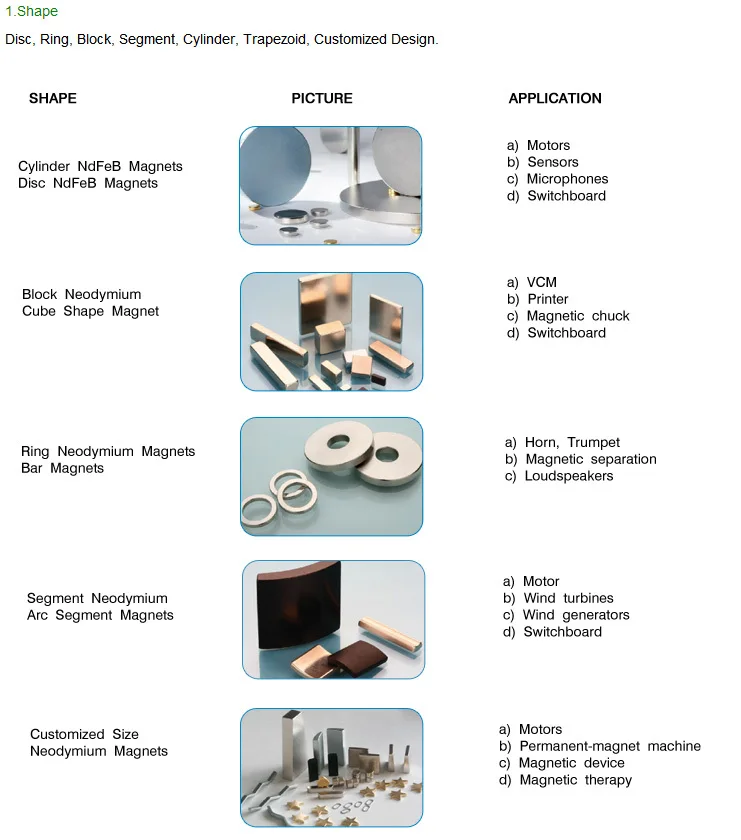 1.Shape

Disc, Ring, Block, Segment, Cylinder, Trapezoid, Customized Design.

| SHAPE | PICTURE | APPLICATION |
|---|---|---|
| Cylinder NdFeB Magnets Disc NdFeB Magnets | | a) Motors b) Sensors c) Microphones d) Switchboard |
| Block Neodymium Cube Shape Magnet | | a) VCM b) Printer c) Magnetic chuck d) Switchboard |
| Ring Neodymium Magnets Bar Magnets | | a) Horn, Trumpet b) Magnetic separation c) Loudspeakers |
| Segment Neodymium Arc Segment Magnets | | a) Motor b) Wind turbines c) Wind generators d) Switchboard |
| Customized Size Neodymium Magnets | | a) Motors b) Permanent-magnet machine c) Magnetic device d) Magnetic therapy |