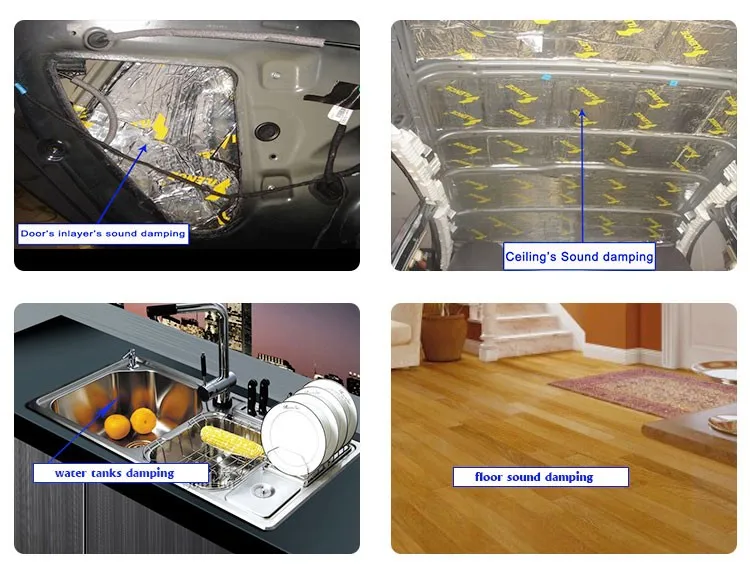 Door's inlayer's sound damping

Ceiling's Sound damping

water tanks damping

floor sound damping