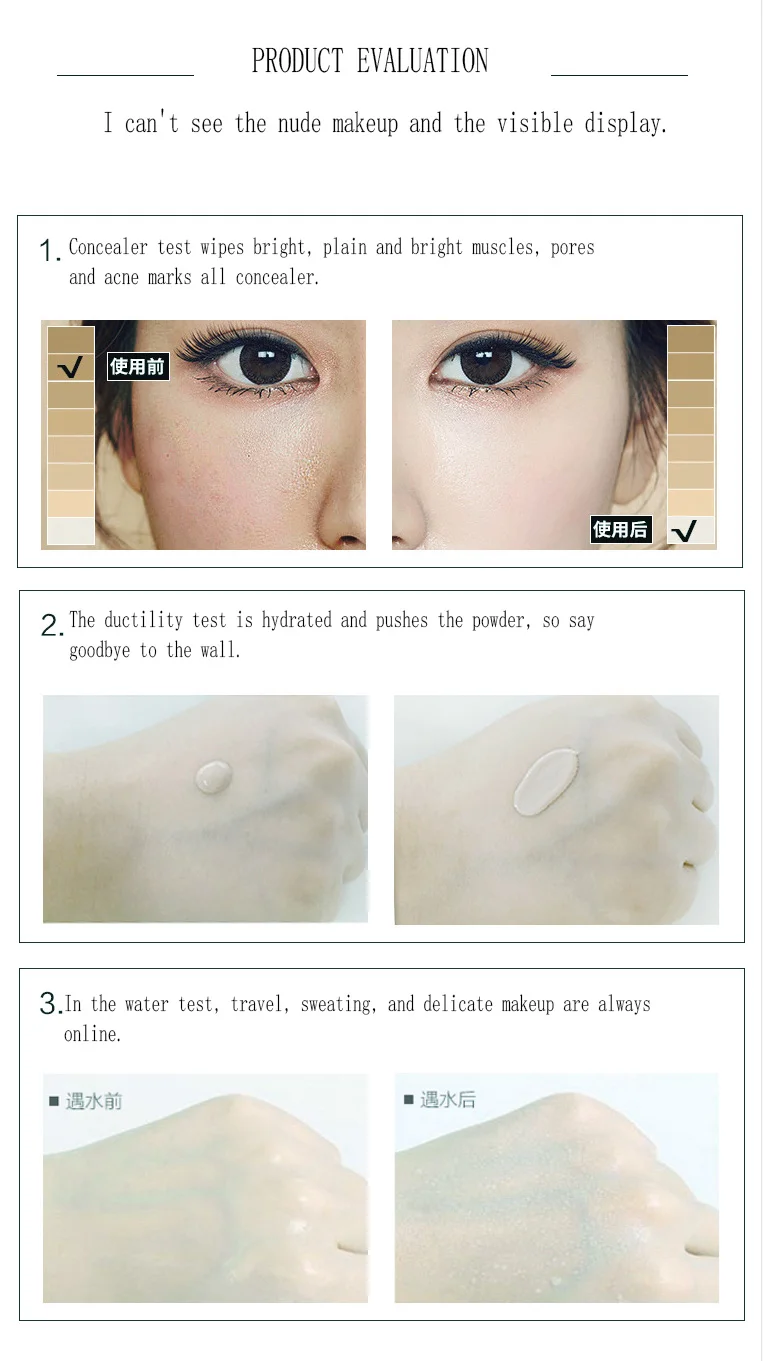 PRODUCT EVALUATION

I can't see the nude makeup and the visible display.

1. Concealer test wipes bright, plain and bright muscles, pores and acne marks all concealer.

√ 使用前

使用后 √

2. The ductility test is hydrated and pushes the powder, so say goodbye to the wall.

3. In the water test, travel, sweating, and delicate makeup are always online.

■ 遇水前

■ 遇水后