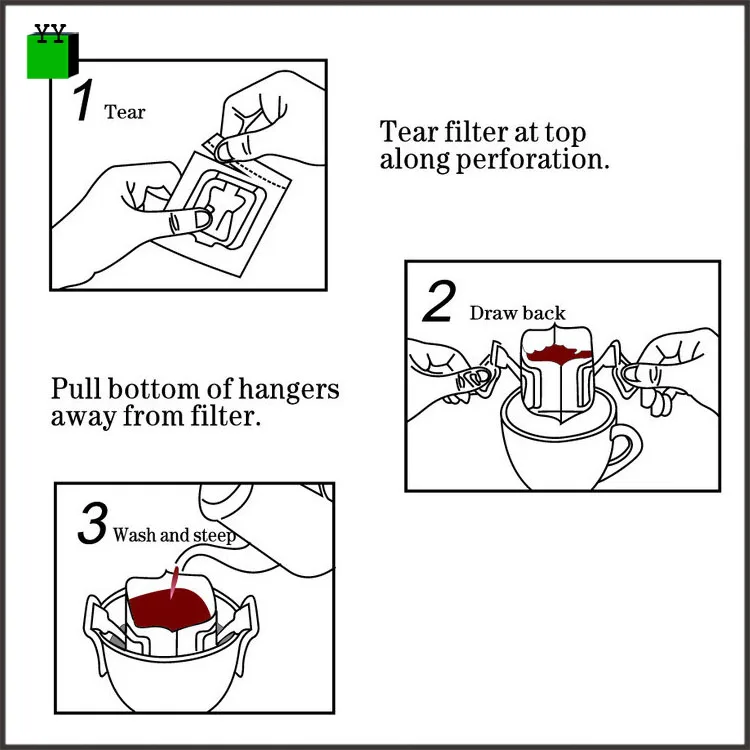 YY

1 Tear

Tear filter at top along perforation.

2 Draw back

Pull bottom of hangers away from filter.

3 Wash and steep