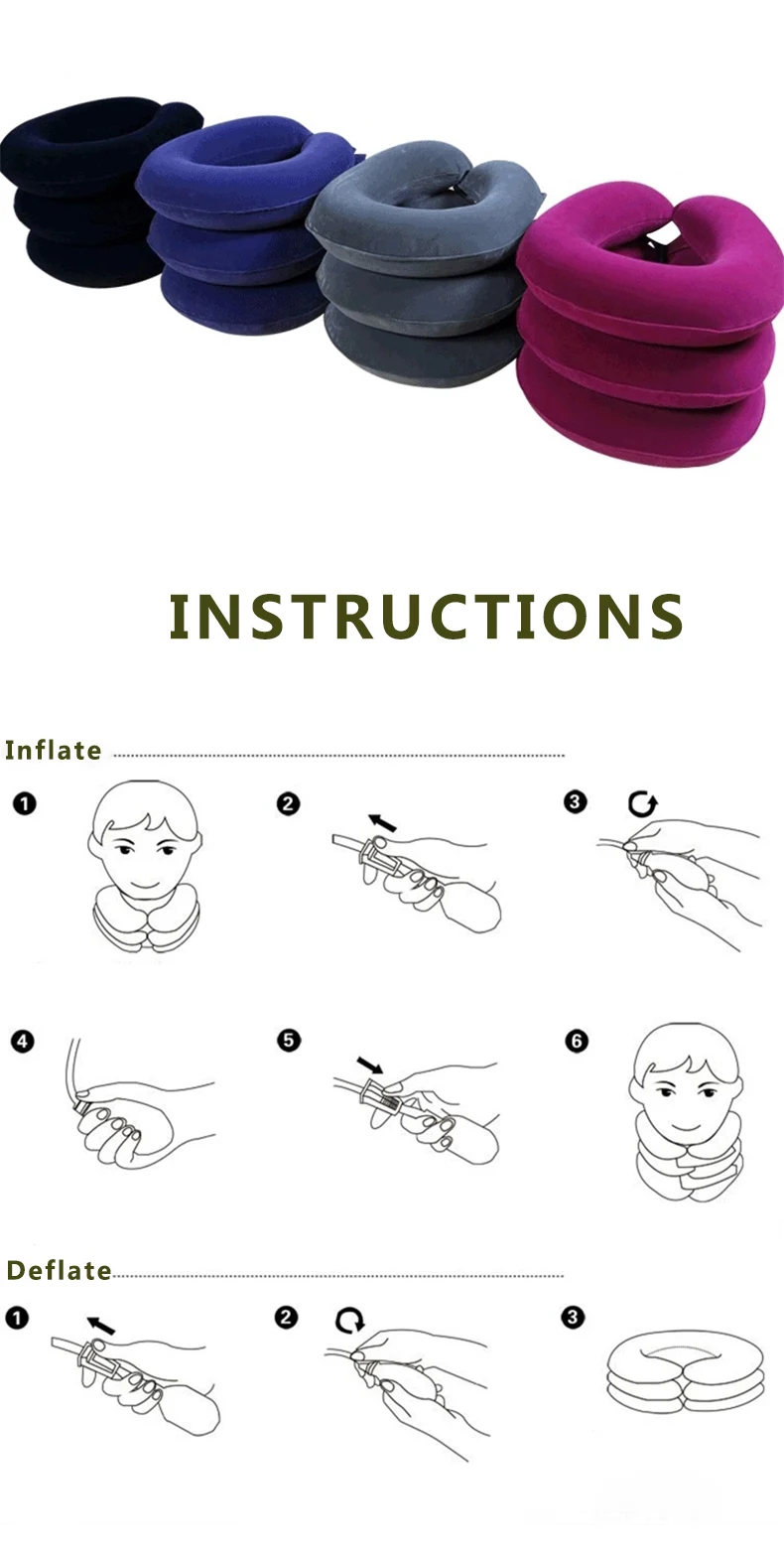 INSTRUCTIONS

Inflate

1

2

3

4

5

6

Deflate

1

2

3