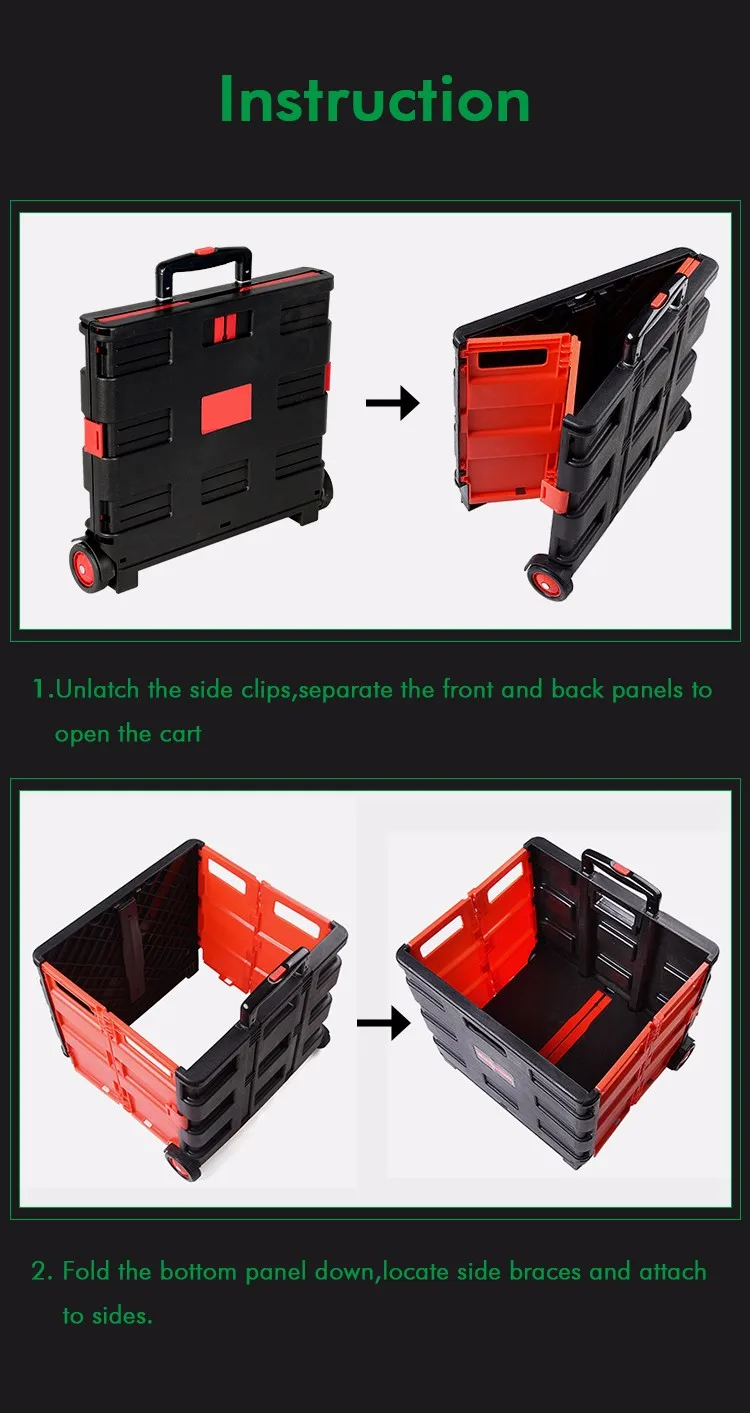 Instruction

1.Unlatch the side clips,separate the front and back panels to open the cart

2. Fold the bottom panel down,locate side braces and attach to sides.