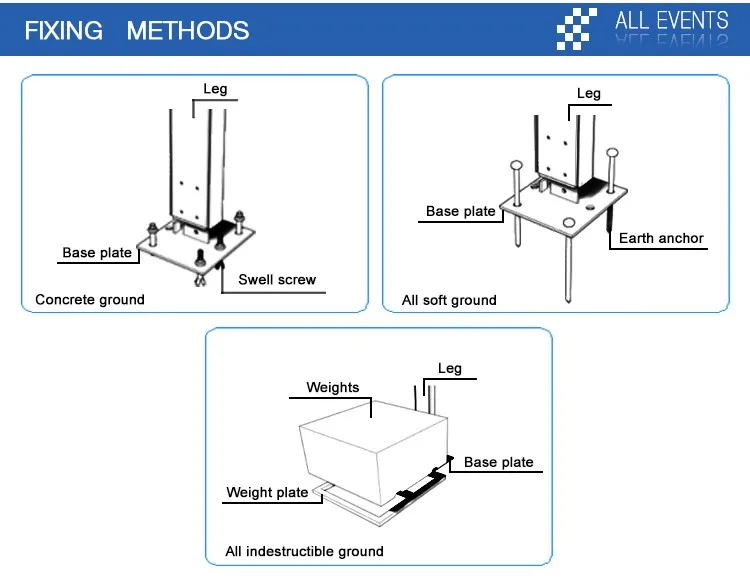 FIXING METHODS

ALL EVENTS

Leg

Base plate

Swell screw

Concrete ground

Leg

Base plate

Earth anchor

All soft ground

Weights

Leg

Base plate

Weight plate

All indestructible ground