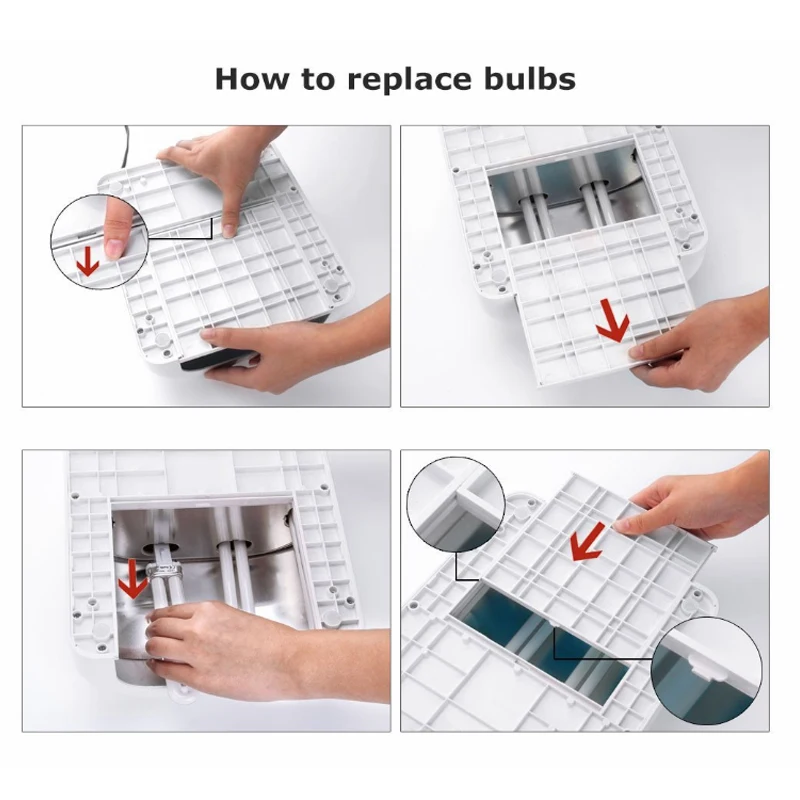 How to replace bulbs