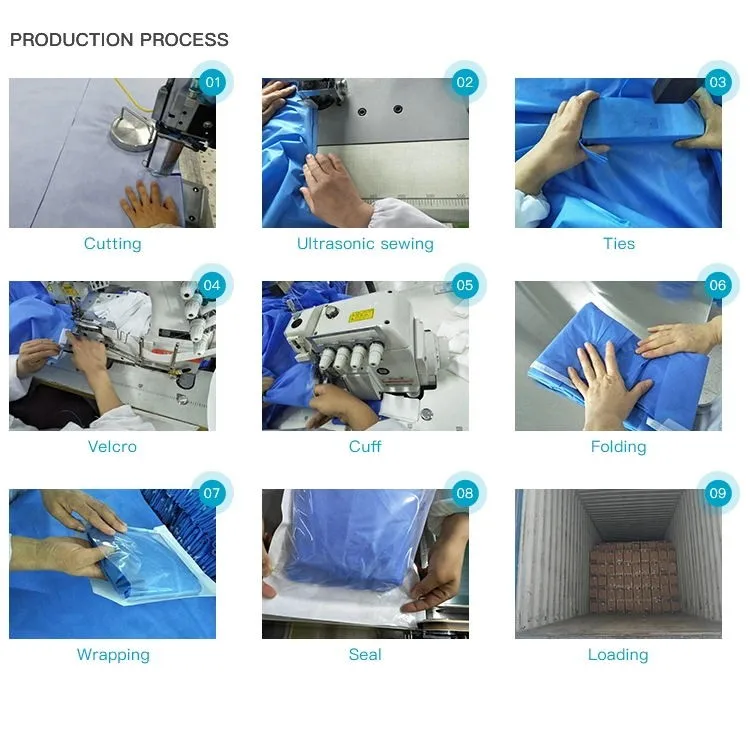 PRODUCTION PROCESS

01
Cutting

02
Ultrasonic sewing

03
Ties

04
Velcro

05
Cuff

06
Folding

07
Wrapping

08
Seal

09
Loading