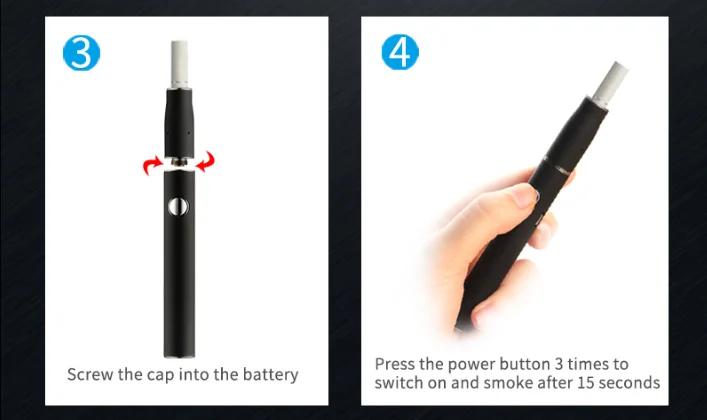 3

Screw the cap into the battery

4

Press the power button 3 times to switch on and smoke after 15 seconds