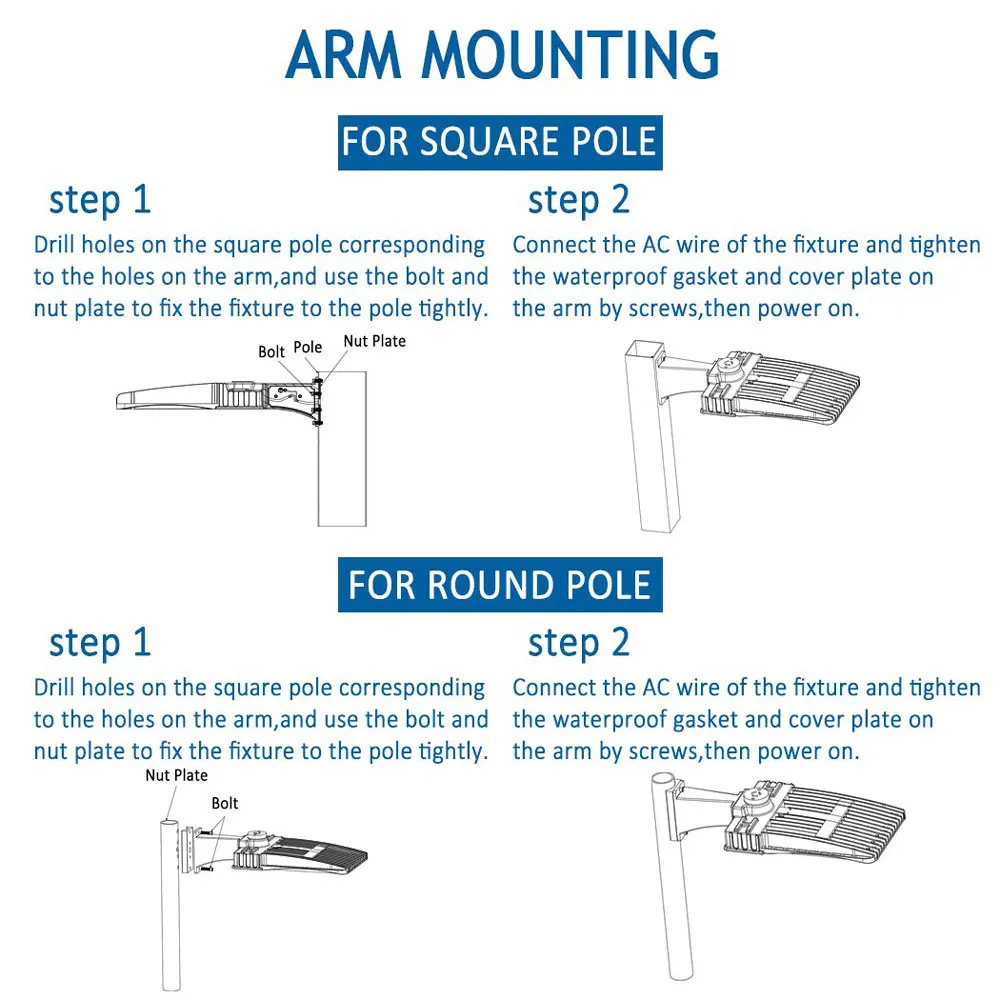 ARM MOUNTING

FOR SQUARE POLE

step 1

Drill holes on the square pole corresponding to the holes on the arm,and use the bolt and nut plate to fix the fixture to the pole tightly.

Bolt Pole Nut Plate

step 2

Connect the AC wire of the fixture and tighten the waterproof gasket and cover plate on the arm by screws,then power on.

FOR ROUND POLE

step 1

Drill holes on the square pole corresponding to the holes on the arm,and use the bolt and nut plate to fix the fixture to the pole tightly.

Nut Plate

Bolt

step 2

Connect the AC wire of the fixture and tighten the waterproof gasket and cover plate on the arm by screws,then power on.