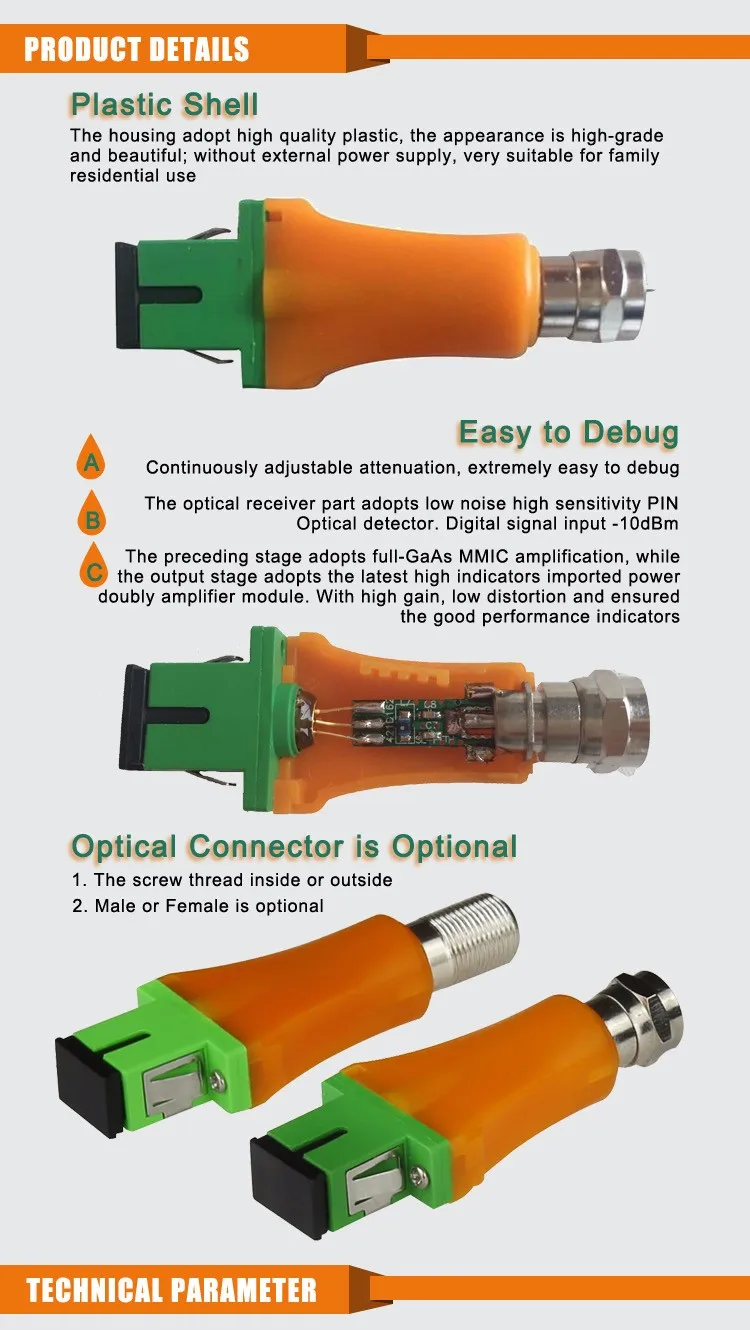 PRODUCT DETAILS

Plastic Shell

The housing adopt high quality plastic, the appearance is high-grade and beautiful; without external power supply, very suitable for family residential use

Easy to Debug

A Continuously adjustable attenuation, extremely easy to debug

B The optical receiver part adopts low noise high sensitivity PIN Optical detector. Digital signal input -10dBm

C The preceding stage adopts full-GaAs MMIC amplification, while the output stage adopts the latest high indicators imported power doubly amplifier module. With high gain, low distortion and ensured the good performance indicators

Optical Connector is Optional

1. The screw thread inside or outside
2. Male or Female is optional

TECHNICAL PARAMETER