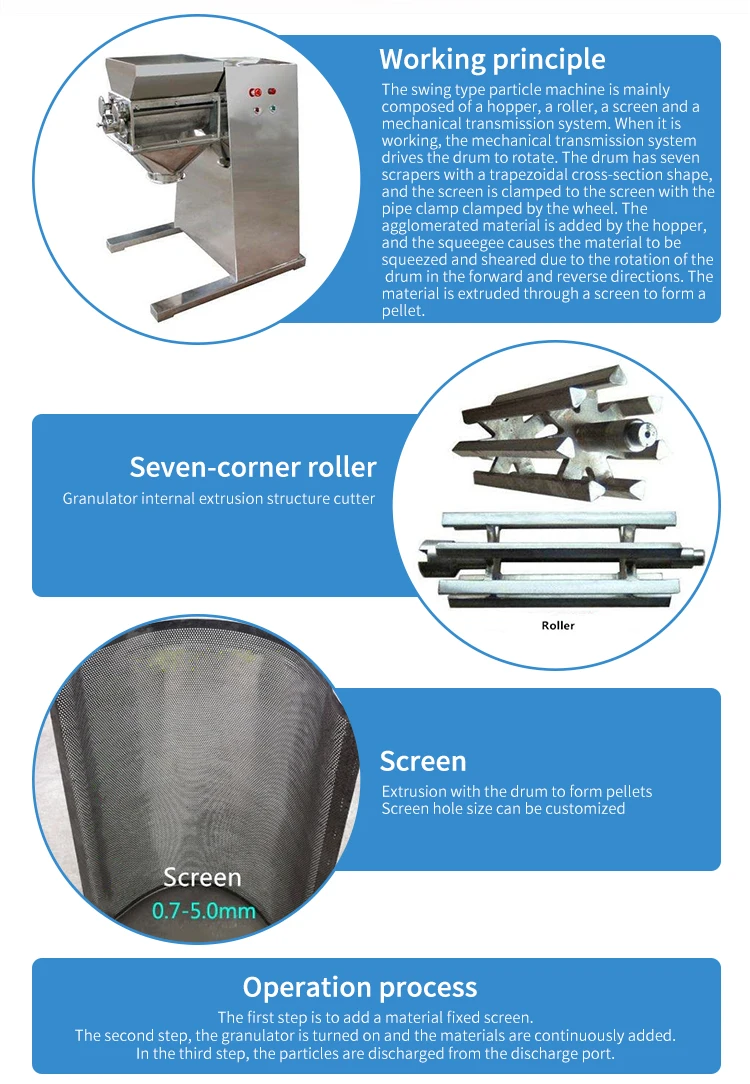 Working principle

The swing type particle machine is mainly composed of a hopper, a roller, a screen and a mechanical transmission system. When it is working, the mechanical transmission system drives the drum to rotate. The drum has seven scrapers with a trapezoidal cross-section shape, and the screen is clamped to the screen with the pipe clamp clamped by the wheel. The agglomerated material is added by the hopper, and the squeegee causes the material to be squeezed and sheared due to the rotation of the drum in the forward and reverse directions. The material is extruded through a screen to form a pellet.

Seven-corner roller

Granulator internal extrusion structure cutter

Roller

Screen

Extrusion with the drum to form pellets
Screen hole size can be customized

Screen
0.7-5.0mm

Operation process

The first step is to add a material fixed screen.
The second step, the granulator is turned on and the materials are continuously added.
In the third step, the particles are discharged from the discharge port.