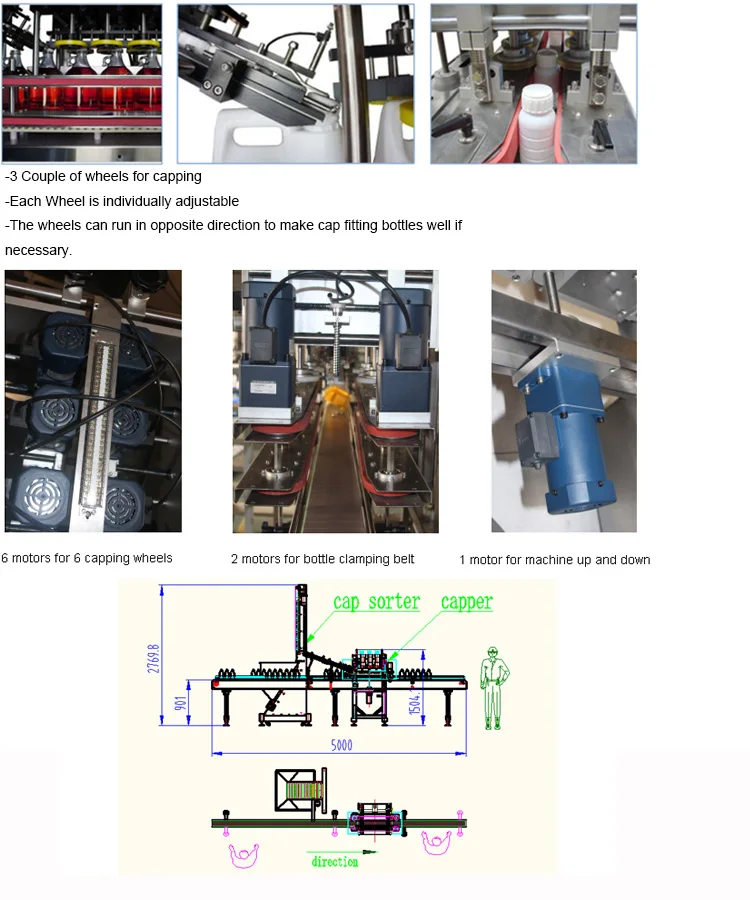 -3 Couple of wheels for capping
-Each Wheel is individually adjustable
-The wheels can run in opposite direction to make cap fitting bottles well if necessary.

6 motors for 6 capping wheels

2 motors for bottle clamping belt

1 motor for machine up and down

cap sorter

capper

2769.8

901

1504

5000

direction