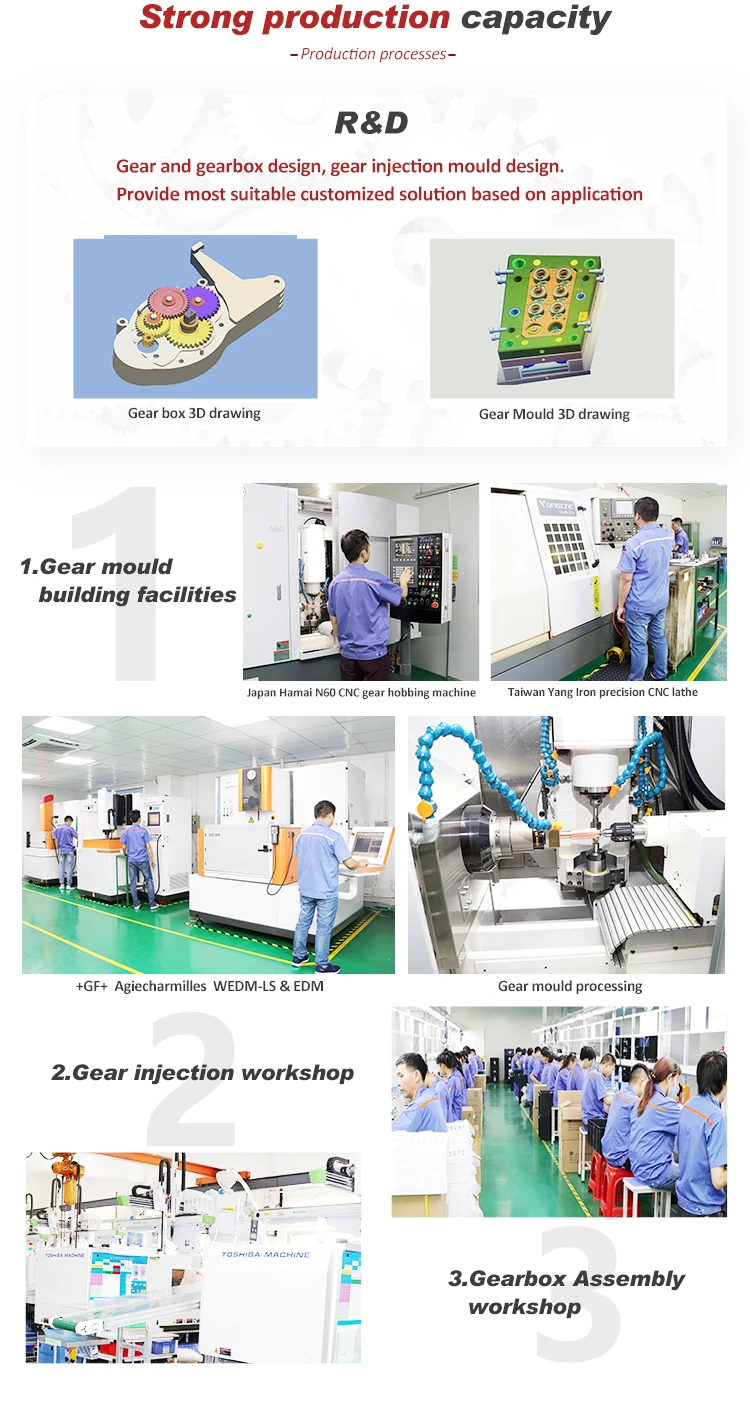 Strong production capacity

– Production processes –

R&D

Gear and gearbox design, gear injection mould design.
Provide most suitable customized solution based on application

Gear box 3D drawing

Gear Mould 3D drawing

1

1.Gear mould building facilities

N60

Japan Hamai N60 CNC gear hobbing machine

Taiwan Yang Iron precision CNC lathe

+GF+ Agiecharmilles WEDM-LS & EDM

Gear mould processing

2

2.Gear injection workshop

TOSHIBA MACHINE

TOSHIBA MACHINE

3

3.Gearbox Assembly workshop