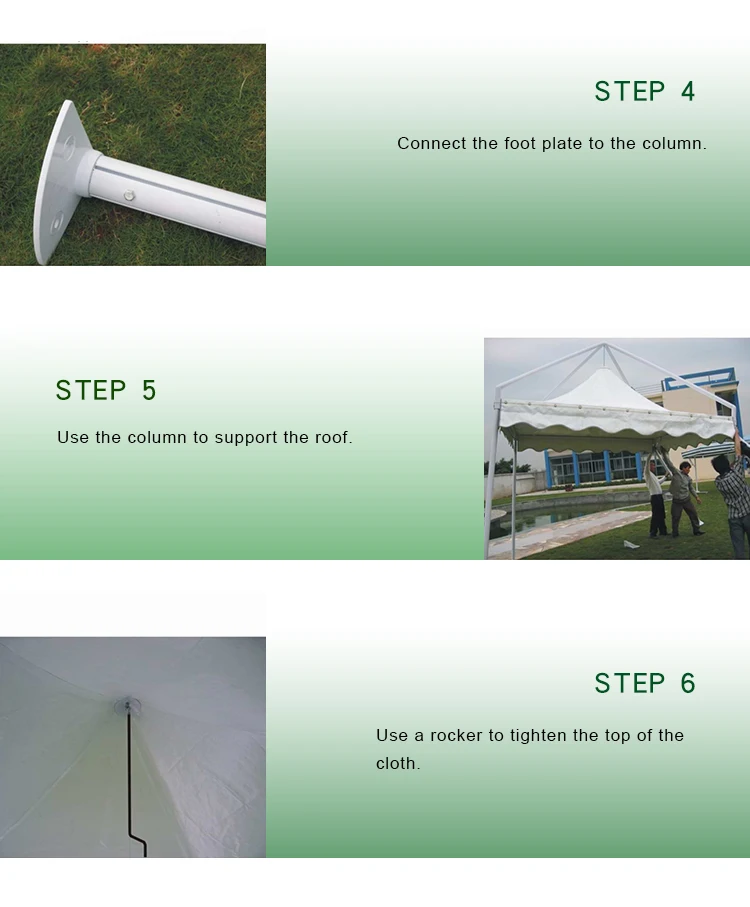 STEP 4

Connect the foot plate to the column.

STEP 5

Use the column to support the roof.

STEP 6

Use a rocker to tighten the top of the cloth.