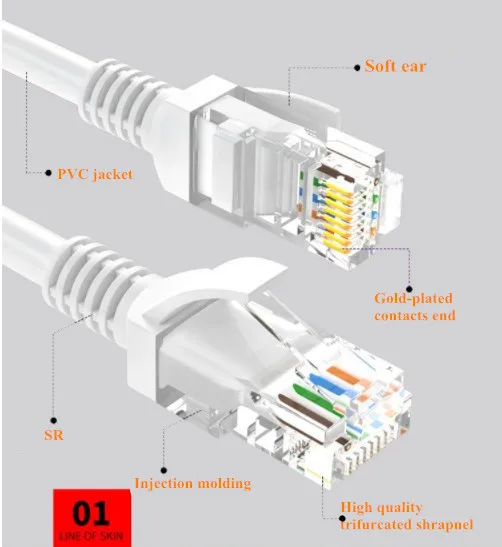 Soft ear

PVC jacket

Gold-plated contacts end

SR

Injection molding

High quality trifurcated shrapnel

01
LINE OF SKIN