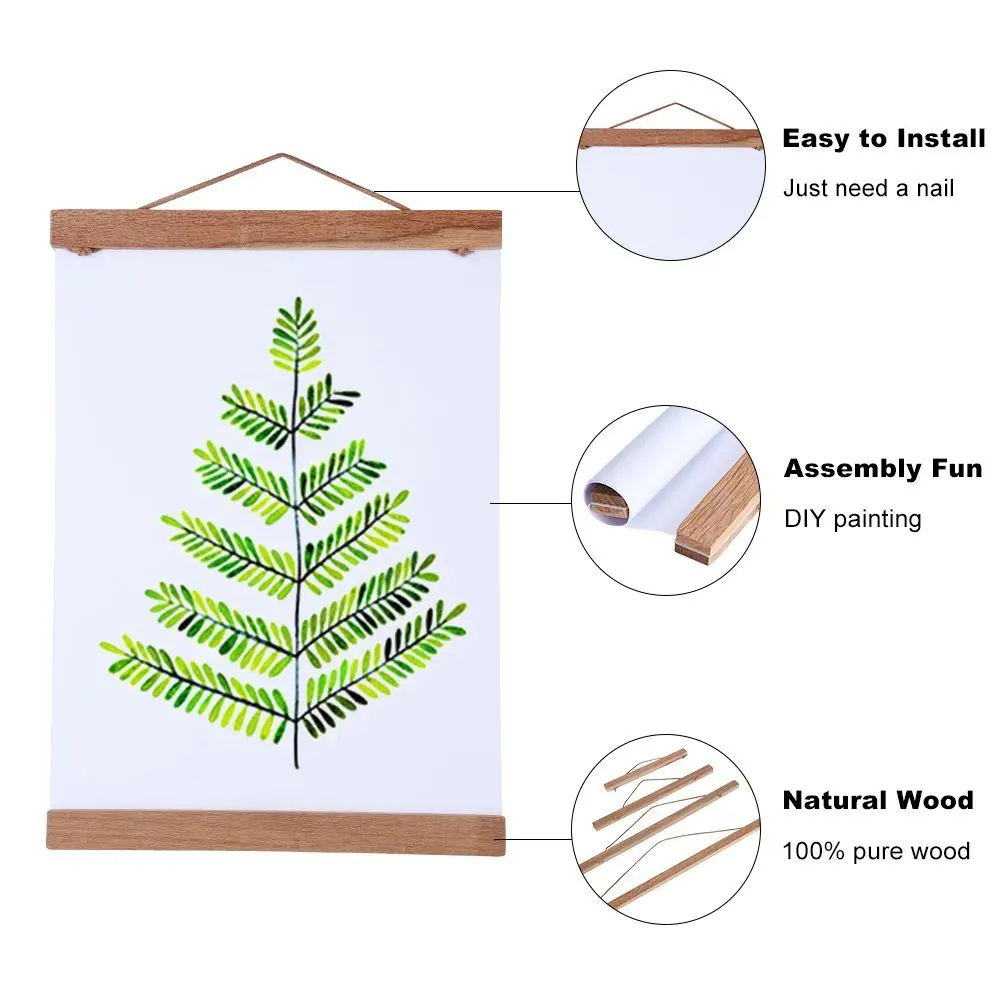 Easy to Install
Just need a nail

Assembly Fun
DIY painting

Natural Wood
100% pure wood