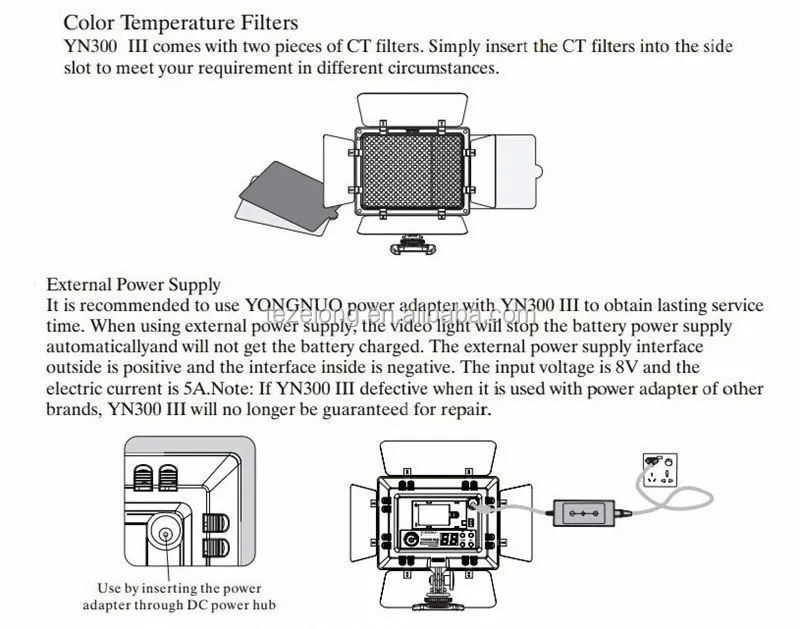 Color Temperature Filters
YN300 III comes with two pieces of CT filters. Simply insert the CT filters into the side slot to meet your requirement in different circumstances.

External Power Supply
It is recommended to use YONGNUO power adapter with YN300 III to obtain lasting service time. When using external power supply, the video light will stop the battery power supply automaticallyand will not get the battery charged. The external power supply interface outside is positive and the interface inside is negative. The input voltage is 8V and the electric current is 5A.Note: If YN300 III defective when it is used with power adapter of other brands, YN300 III will no longer be guaranteed for repair.

tezelong.en.alibaba.com

Use by inserting the power adapter through DC power hub