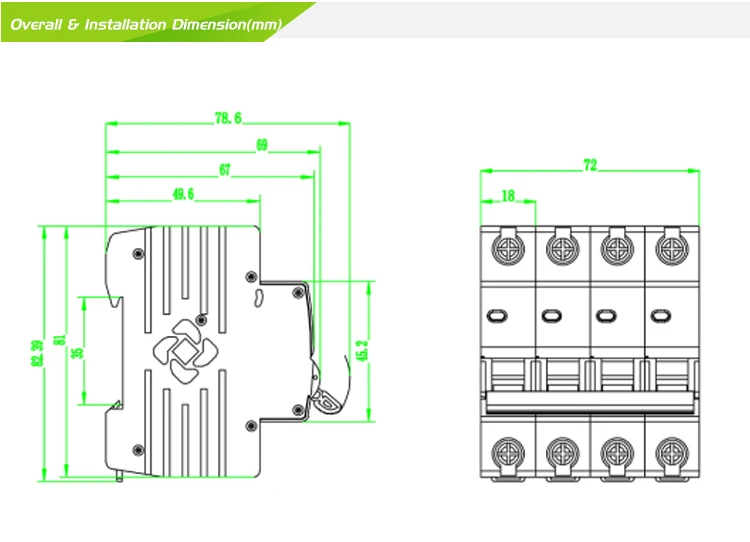 Overall & Installation Dimension(mm)

78.6
69
67
49.6
82.99
81
35
45.2

72
18