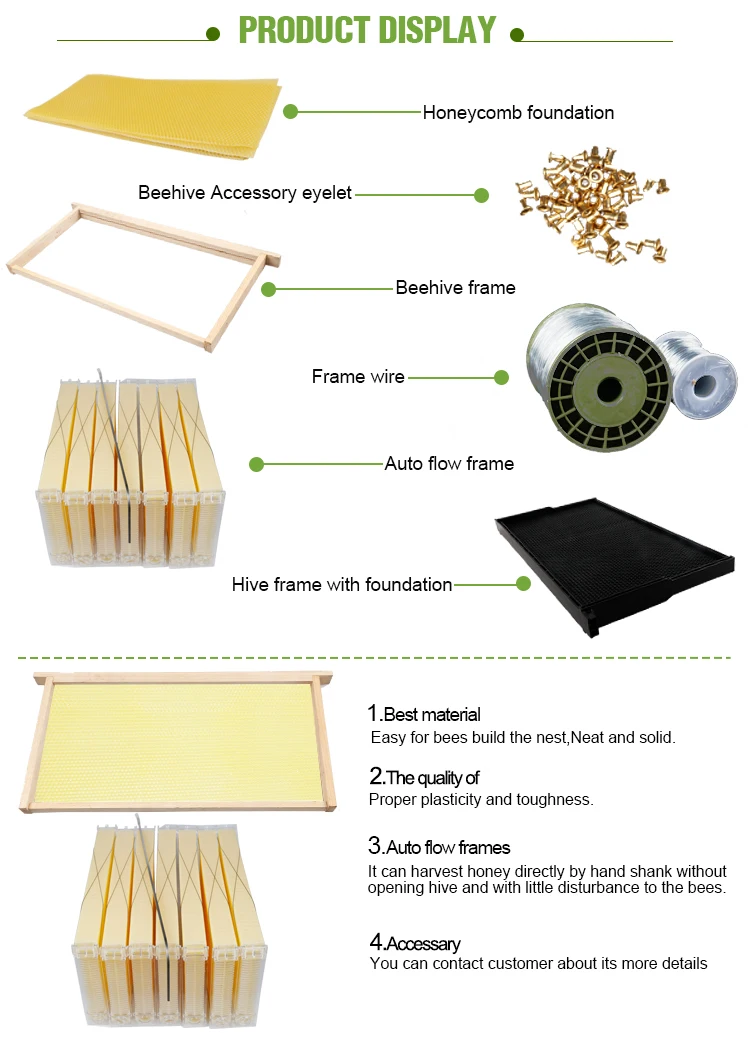 PRODUCT DISPLAY

Honeycomb foundation

Beehive Accessory eyelet

Beehive frame

Frame wire

Auto flow frame

Hive frame with foundation

1.Best material
Easy for bees build the nest,Neat and solid.

2.The quality of
Proper plasticity and toughness.

3.Auto flow frames
It can harvest honey directly by hand shank without opening hive and with little disturbance to the bees.

4.Accessary
You can contact customer about its more details