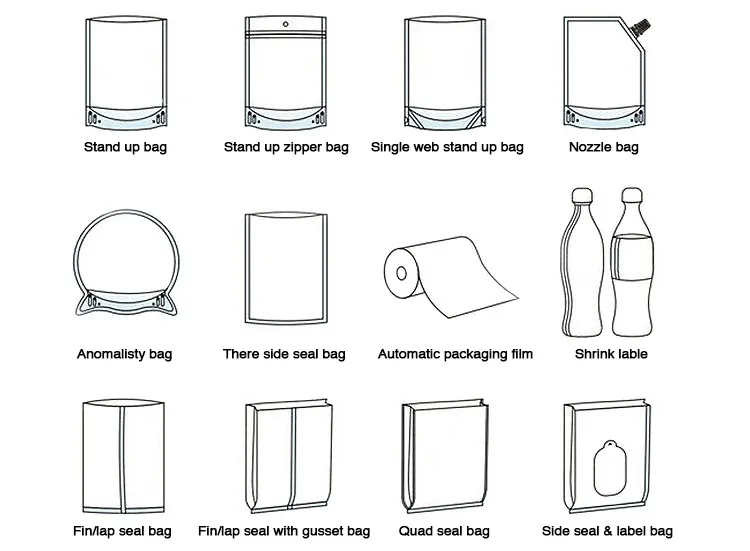 Stand up bag

Stand up zipper bag

Single web stand up bag

Nozzle bag

Anomalisty bag

There side seal bag

Automatic packaging film

Shrink lable

Fin/lap seal bag

Fin/lap seal with gusset bag

Quad seal bag

Side seal & label bag