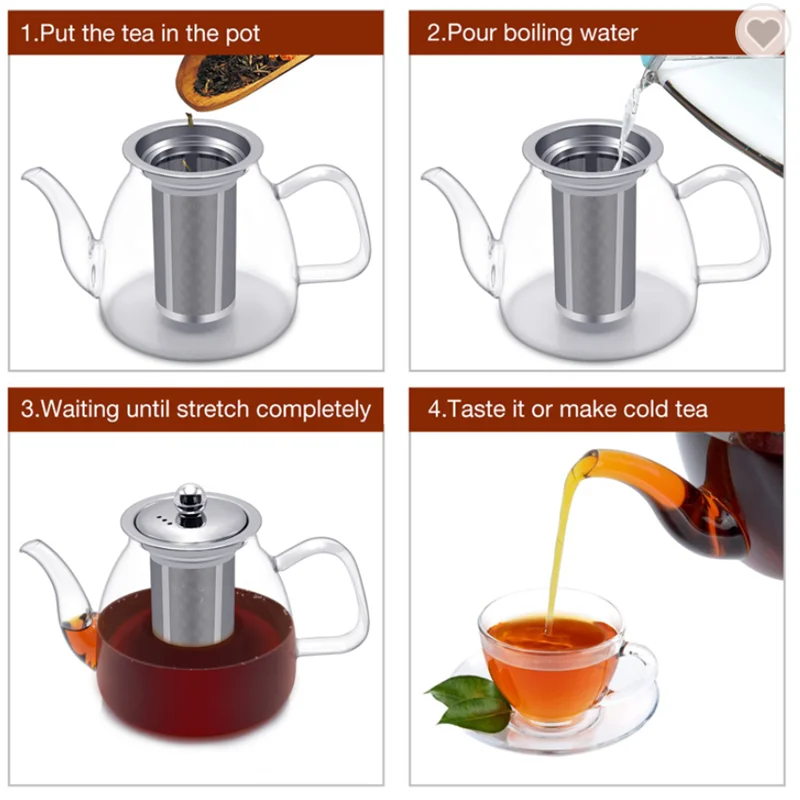 1.Put the tea in the pot

2.Pour boiling water

3.Waiting until stretch completely

4.Taste it or make cold tea