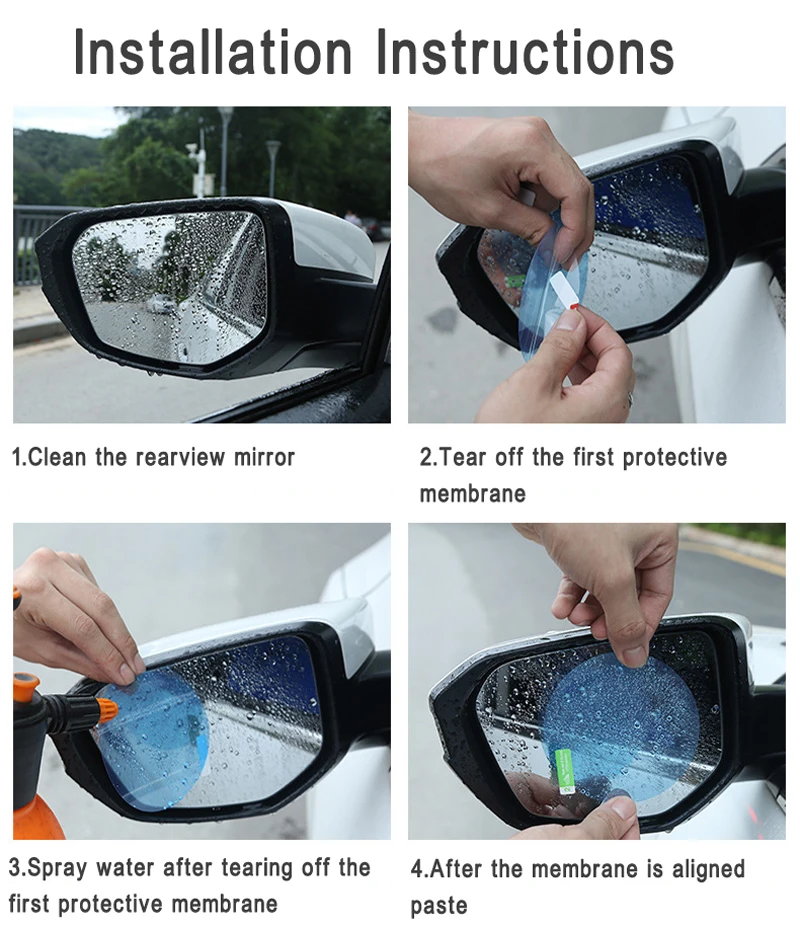 Installation Instructions

1.Clean the rearview mirror

2.Tear off the first protective membrane

3.Spray water after tearing off the first protective membrane

4.After the membrane is aligned paste