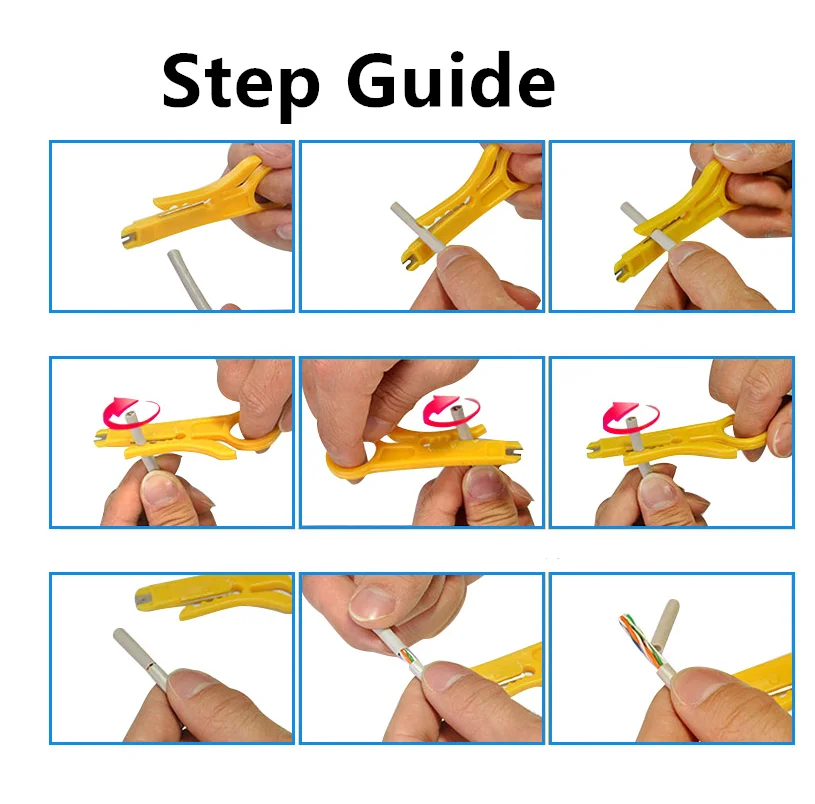 Step Guide