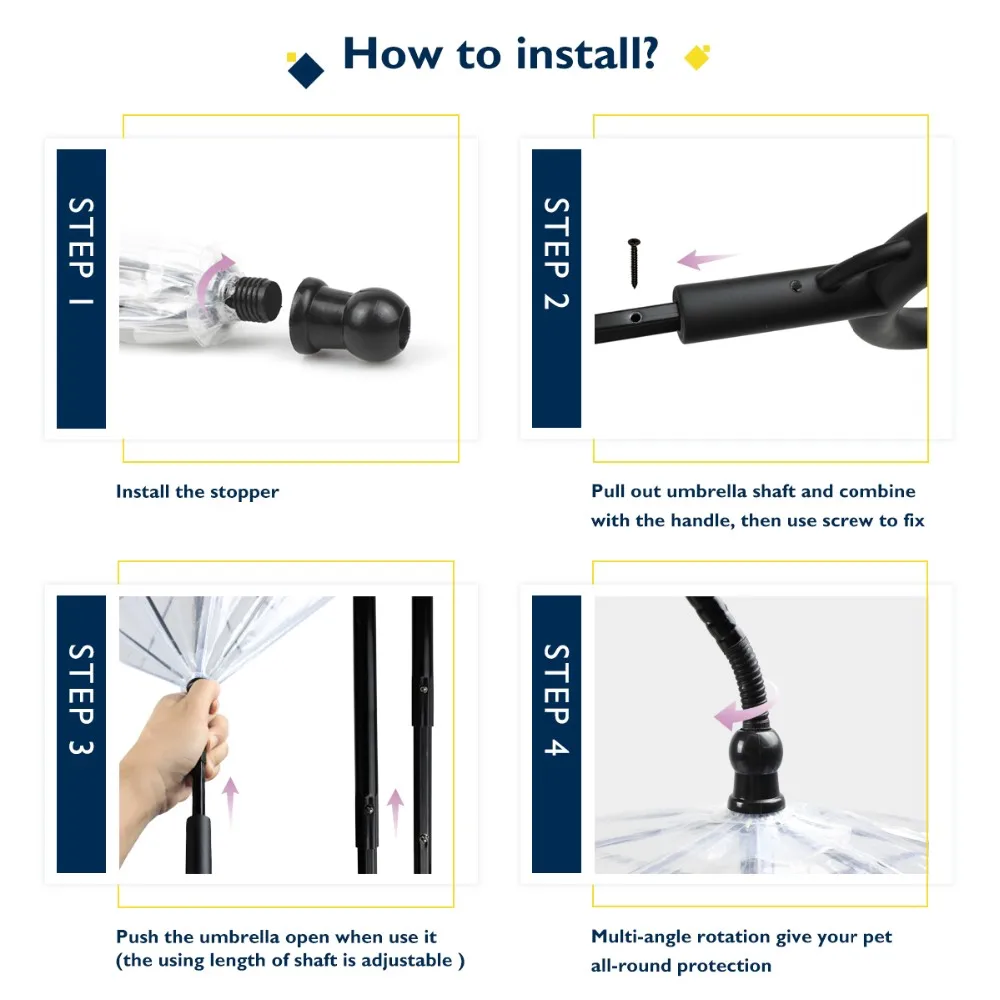 How to install?

STEP 1

Install the stopper

STEP 2

Pull out umbrella shaft and combine with the handle, then use screw to fix

STEP 3

Push the umbrella open when use it (the using length of shaft is adjustable )

STEP 4

Multi-angle rotation give your pet all-round protection